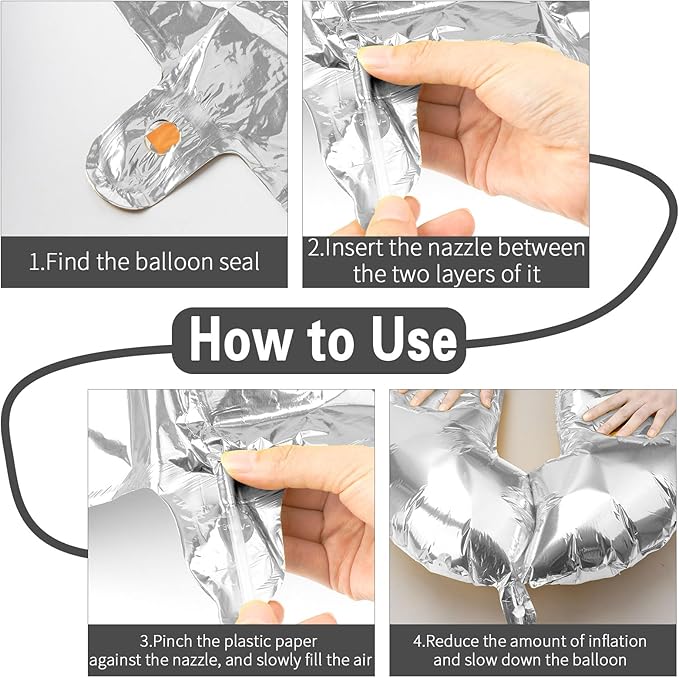 1.Find the balloon seal

2.Insert the nazzle between the two layers of it

How to Use

3.Pinch the plastic paper against the nazzle, and slowly fill the air

4.Reduce the amount of inflation and slow down the balloon