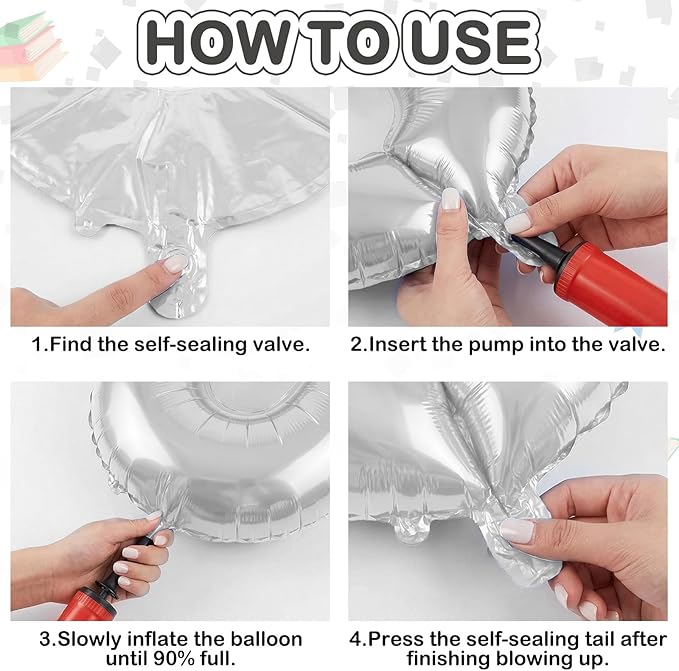 HOW TO USE

1.Find the self-sealing valve.

2.Insert the pump into the valve.

3.Slowly inflate the balloon until 90% full.

4.Press the self-sealing tail after finishing blowing up.