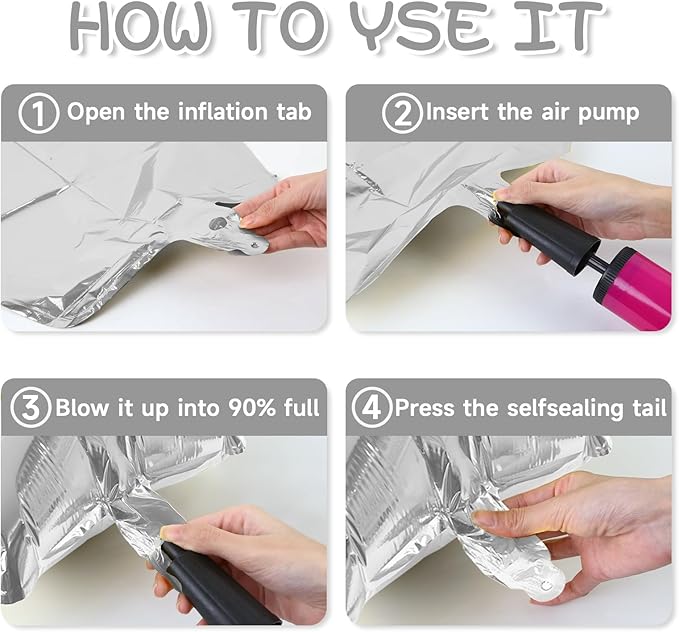 HOW TO YSE IT

① Open the inflation tab

② Insert the air pump

③ Blow it up into 90% full

④ Press the selfsealing tail