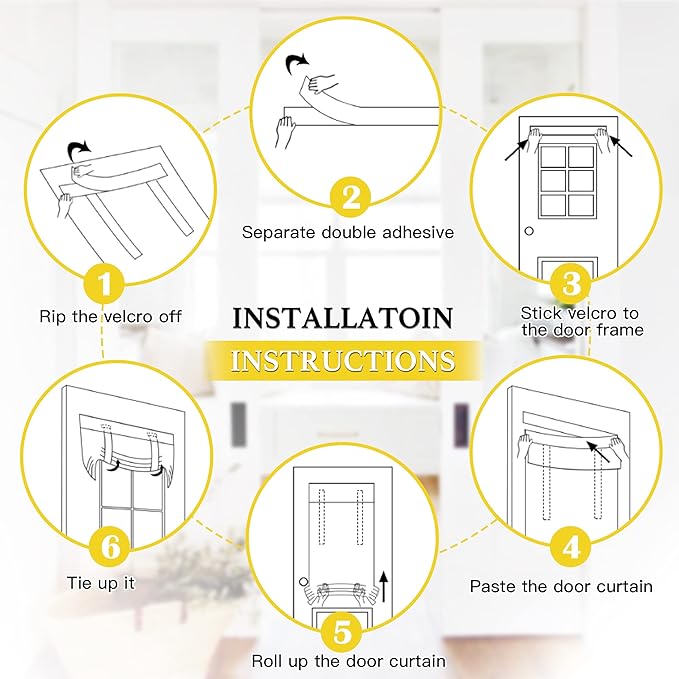 INSTALLATOIN
INSTRUCTIONS

1
Rip the velcro off

2
Separate double adhesive

3
Stick velcro to the door frame

4
Paste the door curtain

5
Roll up the door curtain

6
Tie up it