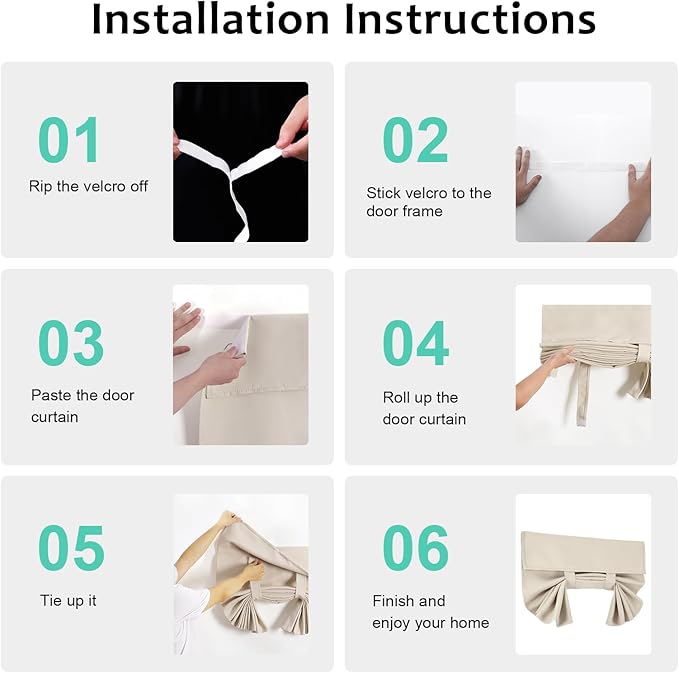 Installation Instructions

01
Rip the velcro off

02
Stick velcro to the door frame

03
Paste the door curtain

04
Roll up the door curtain

05
Tie up it

06
Finish and enjoy your home