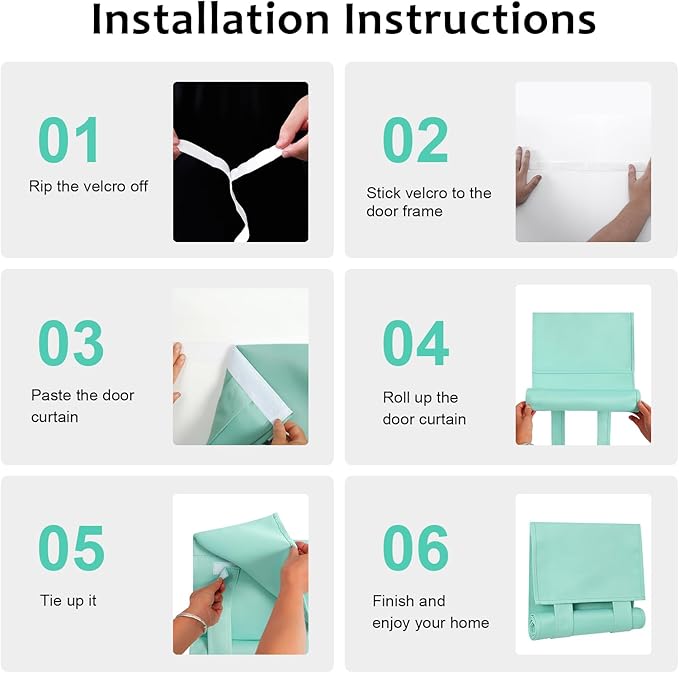 Installation Instructions

01
Rip the velcro off

02
Stick velcro to the door frame

03
Paste the door curtain

04
Roll up the door curtain

05
Tie up it

06
Finish and enjoy your home