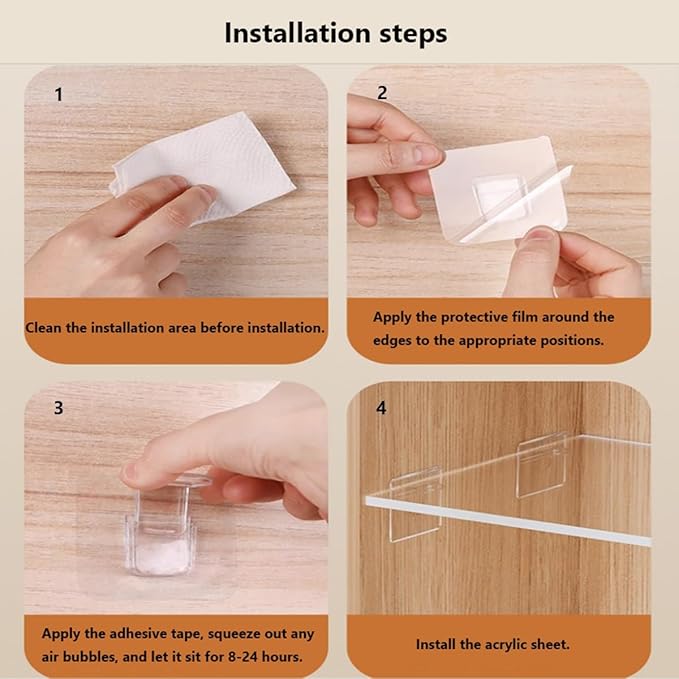 Installation steps

1

Clean the installation area before installation.

2

Apply the protective film around the edges to the appropriate positions.

3

Apply the adhesive tape, squeeze out any air bubbles, and let it sit for 8-24 hours.

4

Install the acrylic sheet.