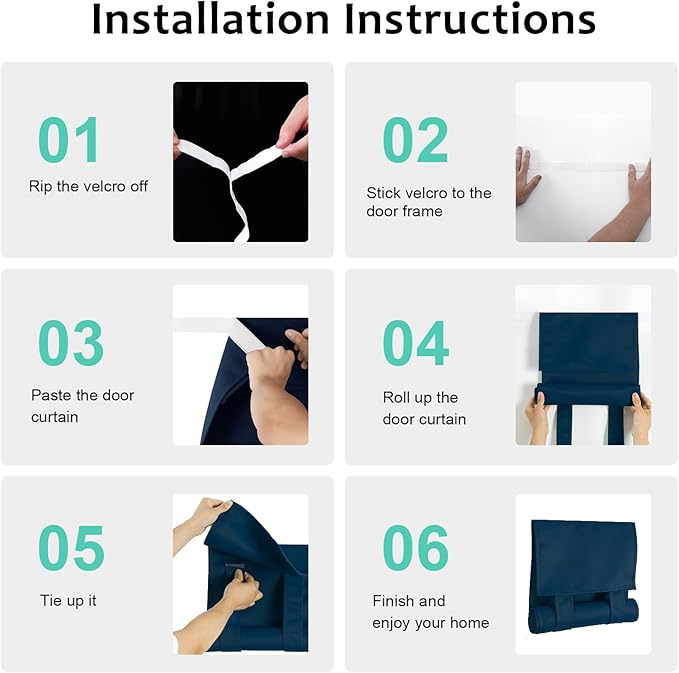 Installation Instructions

01
Rip the velcro off

02
Stick velcro to the door frame

03
Paste the door curtain

04
Roll up the door curtain

05
Tie up it

06
Finish and enjoy your home