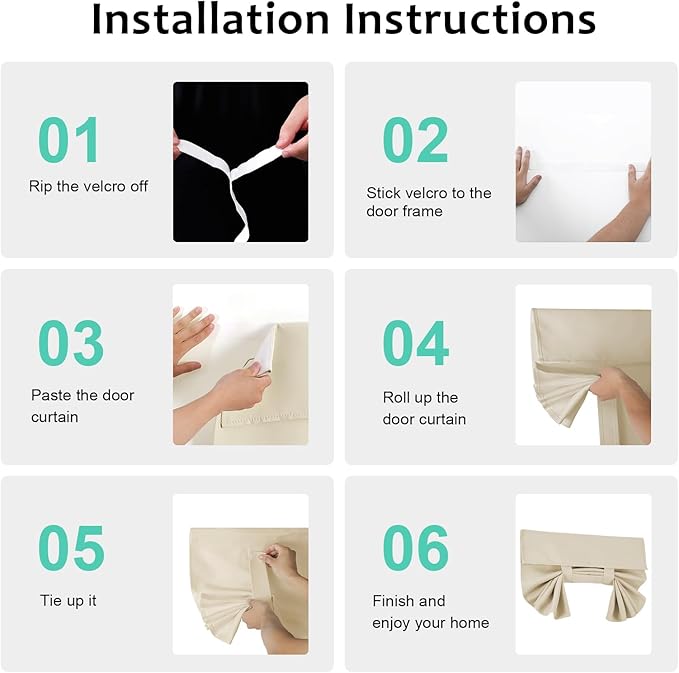 Installation Instructions

01
Rip the velcro off

02
Stick velcro to the door frame

03
Paste the door curtain

04
Roll up the door curtain

05
Tie up it

06
Finish and enjoy your home