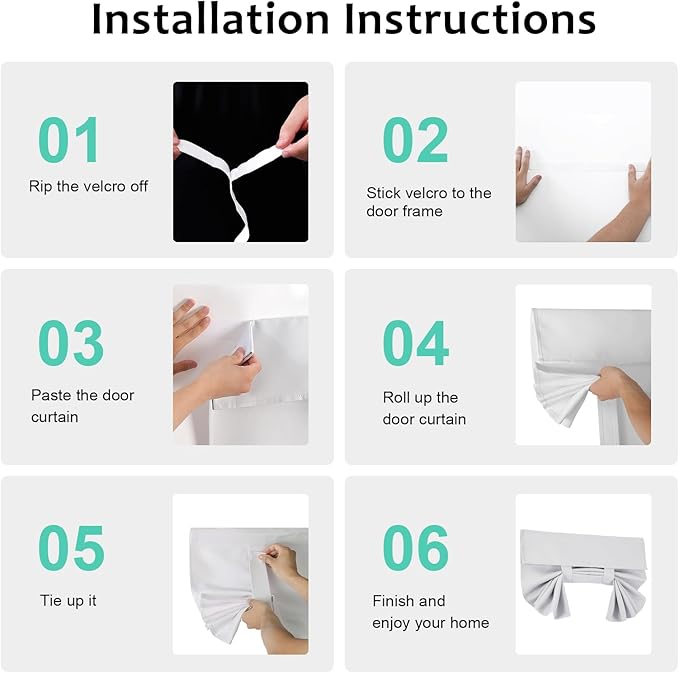 Installation Instructions

01

Rip the velcro off

02

Stick velcro to the door frame

03

Paste the door curtain

04

Roll up the door curtain

05

Tie up it

06

Finish and enjoy your home