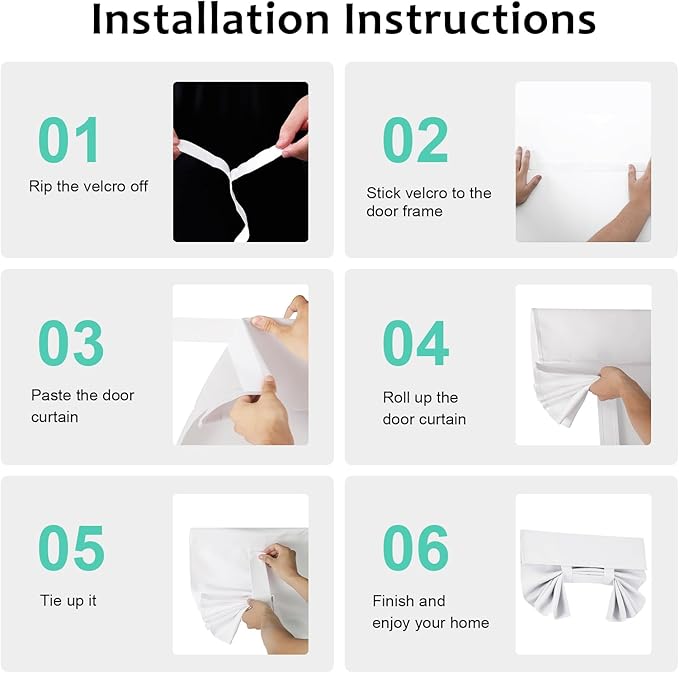 Installation Instructions

01
Rip the velcro off

02
Stick velcro to the door frame

03
Paste the door curtain

04
Roll up the door curtain

05
Tie up it

06
Finish and enjoy your home