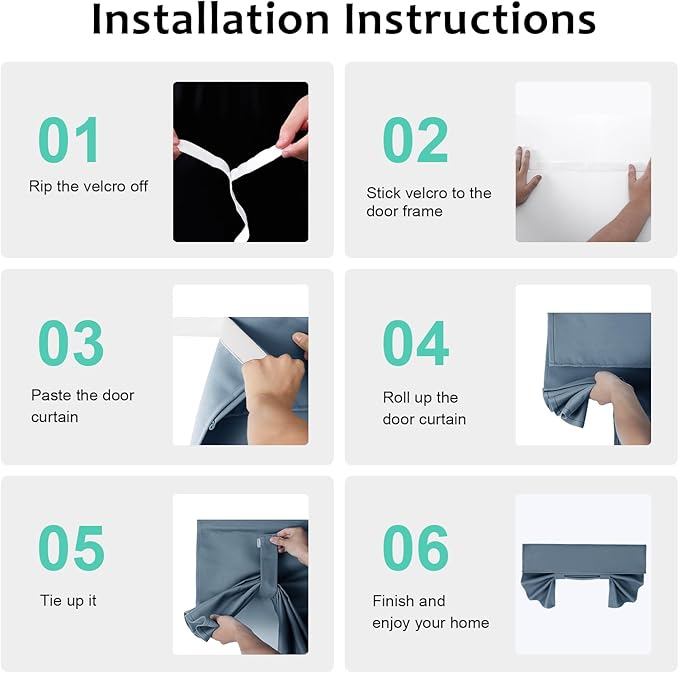 Installation Instructions

01
Rip the velcro off

02
Stick velcro to the door frame

03
Paste the door curtain

04
Roll up the door curtain

05
Tie up it

06
Finish and enjoy your home