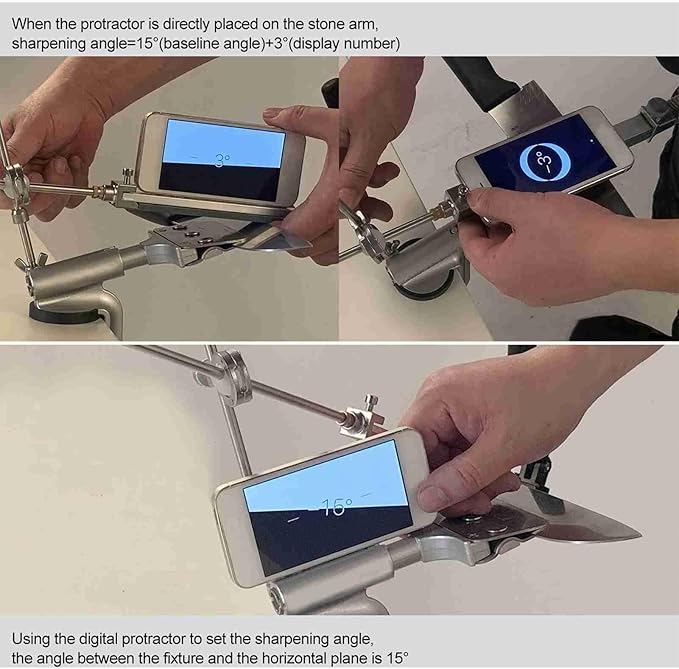 When the protractor is directly placed on the stone arm, sharpening angle=15°(baseline angle)+3°(display number)

3°

-3°

15°

Using the digital protractor to set the sharpening angle, the angle between the fixture and the horizontal plane is 15°