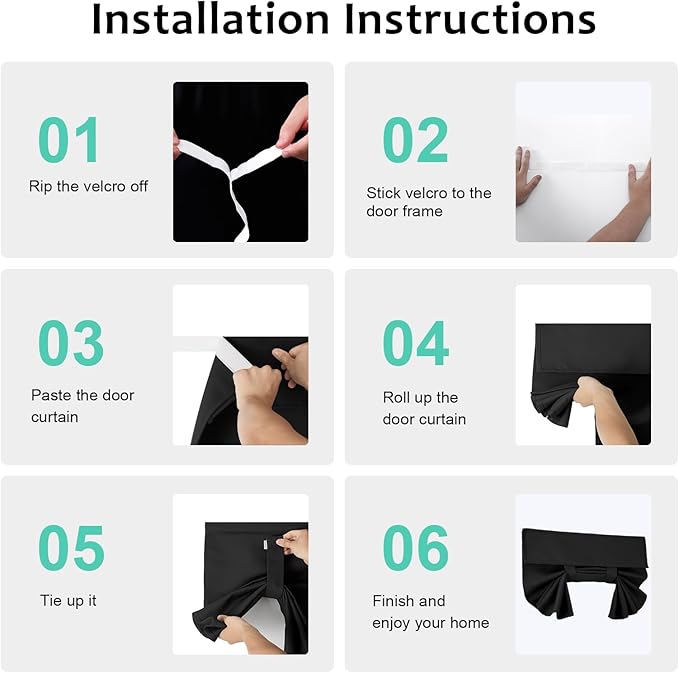 Installation Instructions

01
Rip the velcro off

02
Stick velcro to the door frame

03
Paste the door curtain

04
Roll up the door curtain

05
Tie up it

06
Finish and enjoy your home