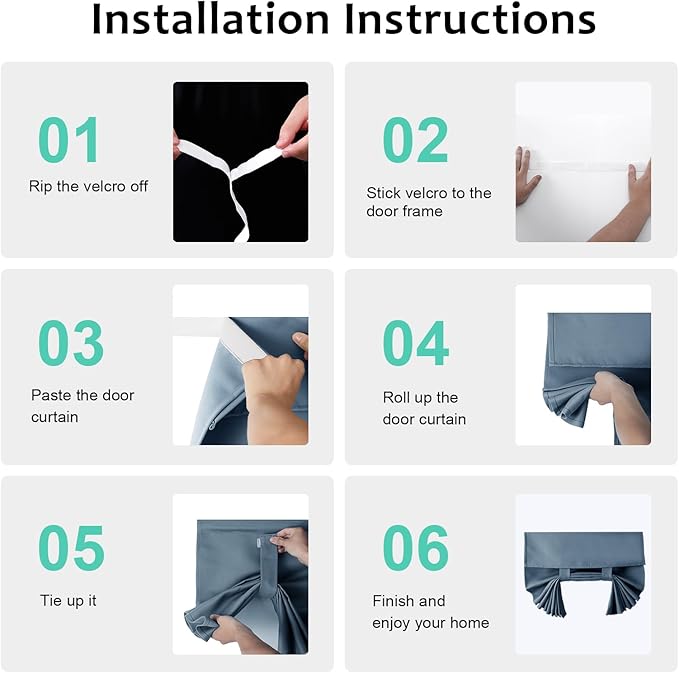 Installation Instructions

01
Rip the velcro off

02
Stick velcro to the door frame

03
Paste the door curtain

04
Roll up the door curtain

05
Tie up it

06
Finish and enjoy your home