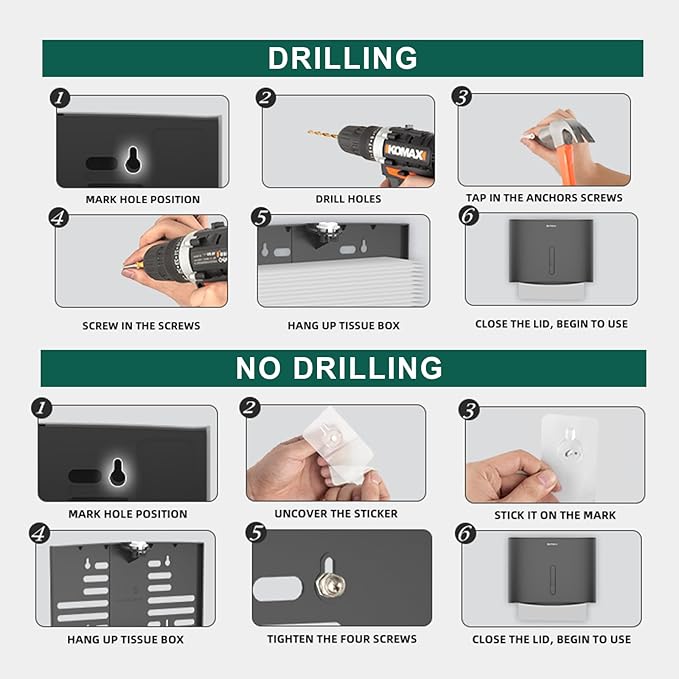 DRILLING

1
MARK HOLE POSITION

2
KOMAX
DRILL HOLES

3
TAP IN THE ANCHORS SCREWS

4
SCREW IN THE SCREWS

5
HANG UP TISSUE BOX

6
CLOSE THE LID, BEGIN TO USE

NO DRILLING

1
MARK HOLE POSITION

2
UNCOVER THE STICKER

3
STICK IT ON THE MARK

4
HANG UP TISSUE BOX

5
TIGHTEN THE FOUR SCREWS

6
CLOSE THE LID, BEGIN TO USE