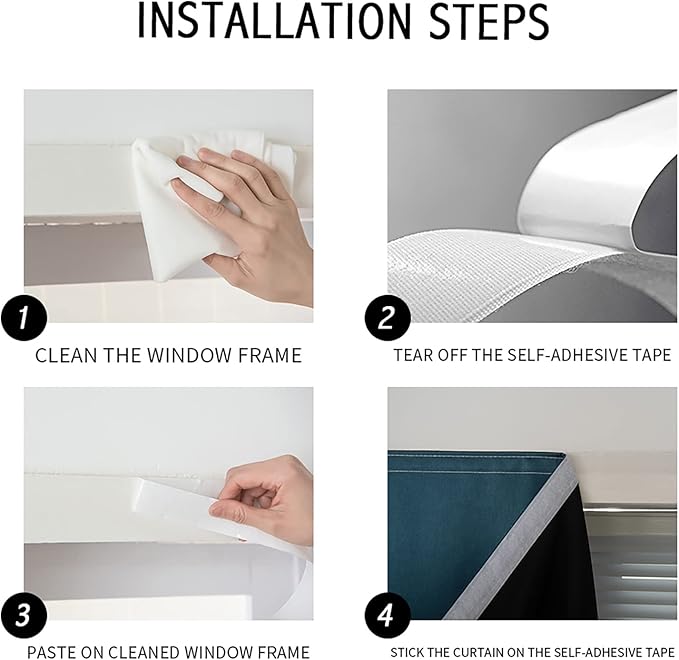 INSTALLATION STEPS

1
CLEAN THE WINDOW FRAME

2
TEAR OFF THE SELF-ADHESIVE TAPE

3
PASTE ON CLEANED WINDOW FRAME

4
STICK THE CURTAIN ON THE SELF-ADHESIVE TAPE