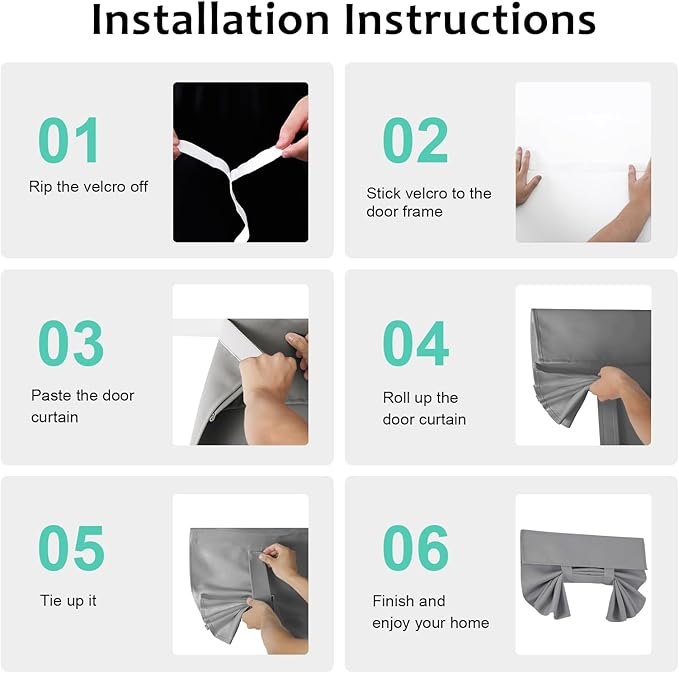 Installation Instructions

01
Rip the velcro off

02
Stick velcro to the door frame

03
Paste the door curtain

04
Roll up the door curtain

05
Tie up it

06
Finish and enjoy your home