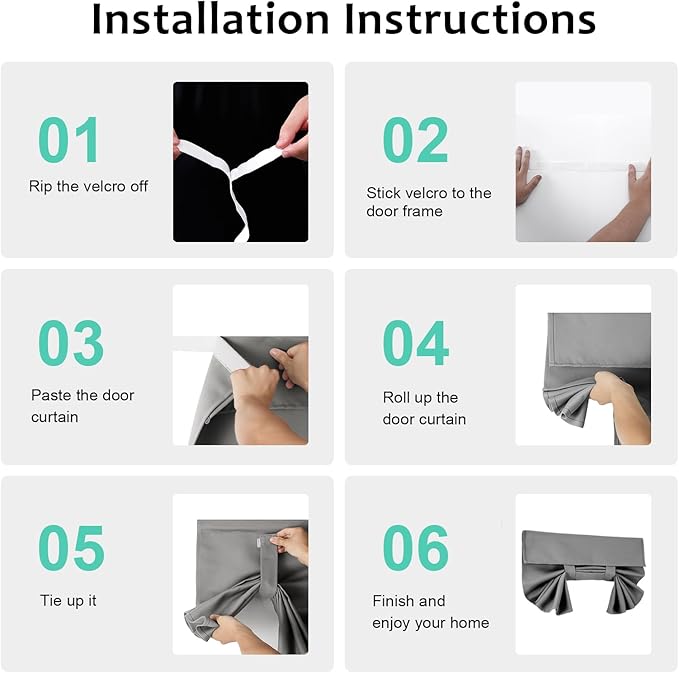 Installation Instructions

01
Rip the velcro off

02
Stick velcro to the door frame

03
Paste the door curtain

04
Roll up the door curtain

05
Tie up it

06
Finish and enjoy your home