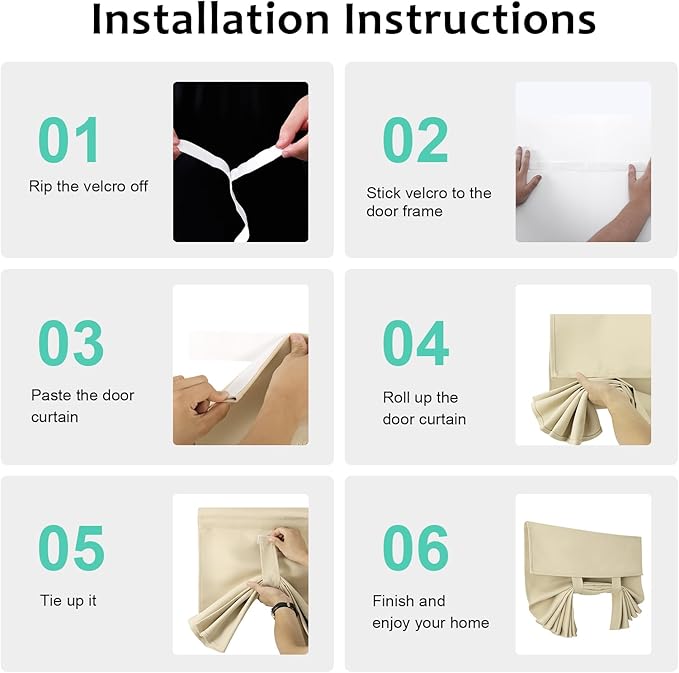 Installation Instructions

01
Rip the velcro off

02
Stick velcro to the door frame

03
Paste the door curtain

04
Roll up the door curtain

05
Tie up it

06
Finish and enjoy your home