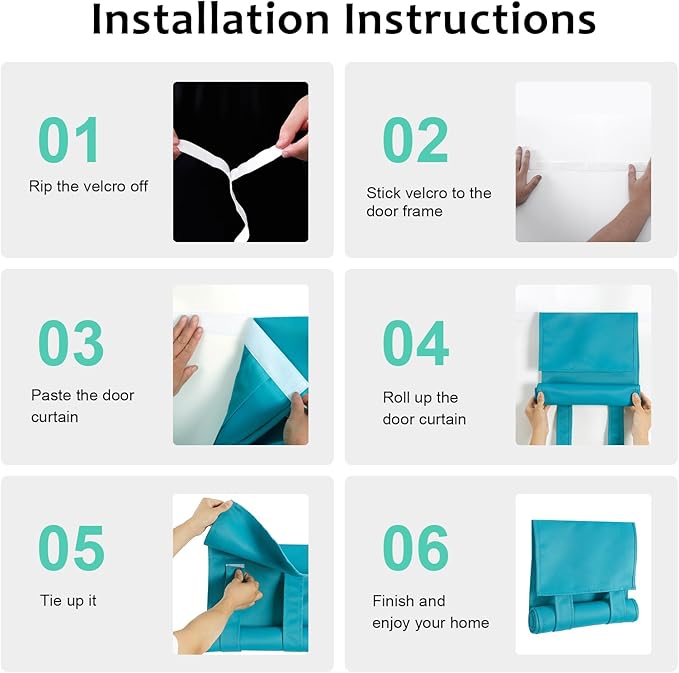 Installation Instructions

01
Rip the velcro off

02
Stick velcro to the door frame

03
Paste the door curtain

04
Roll up the door curtain

05
Tie up it

06
Finish and enjoy your home