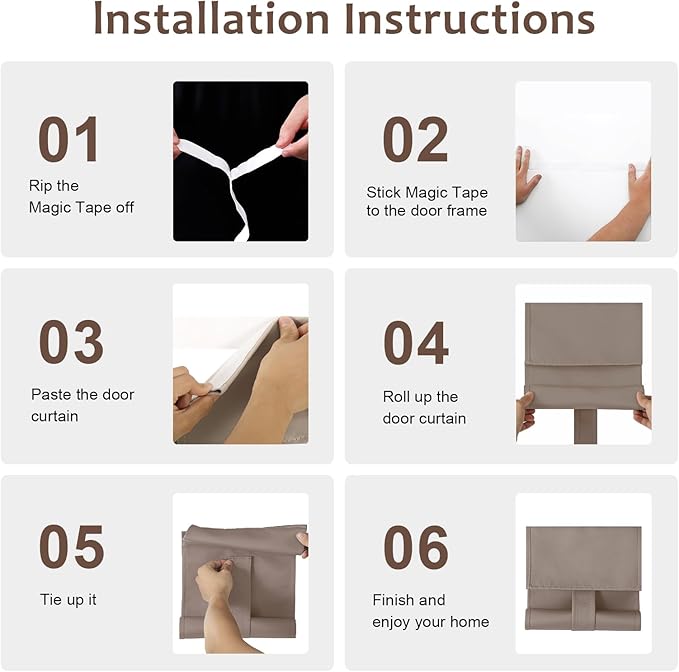 Installation Instructions

01
Rip the Magic Tape off

02
Stick Magic Tape to the door frame

03
Paste the door curtain

04
Roll up the door curtain

05
Tie up it

06
Finish and enjoy your home