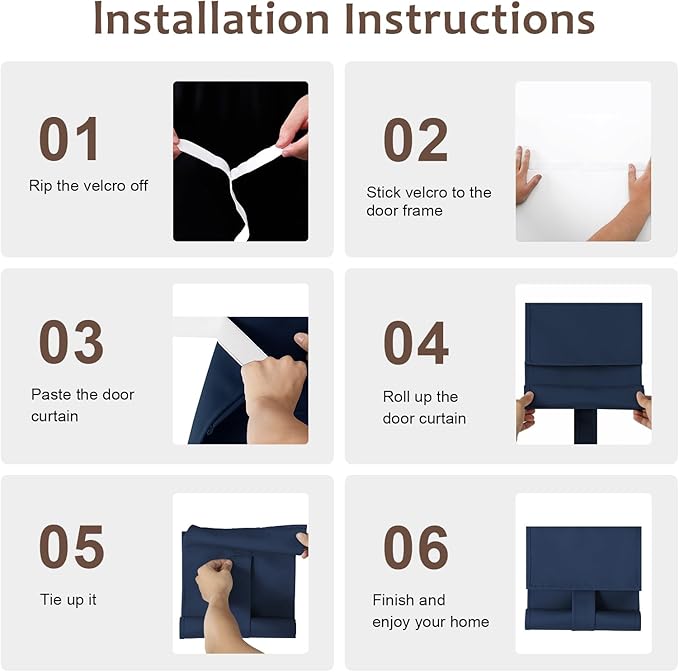 Installation Instructions

01
Rip the velcro off

02
Stick velcro to the door frame

03
Paste the door curtain

04
Roll up the door curtain

05
Tie up it

06
Finish and enjoy your home