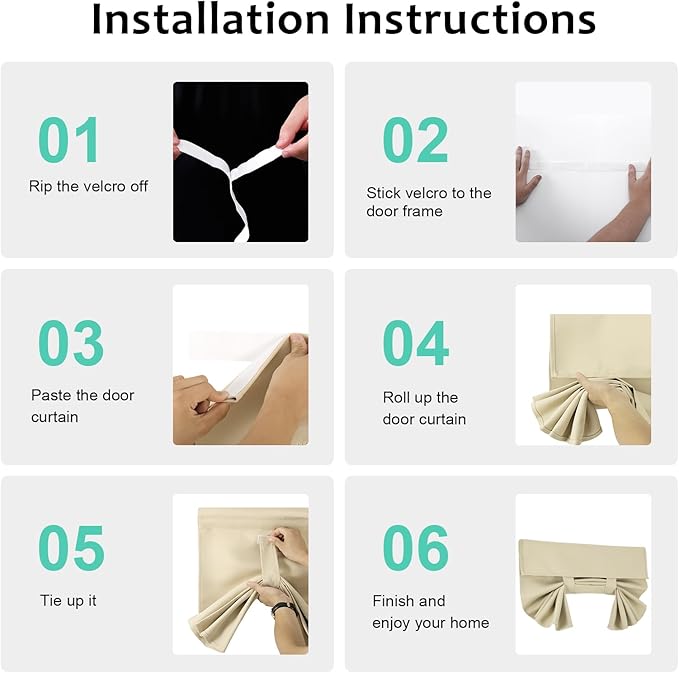 Installation Instructions

01
Rip the velcro off

02
Stick velcro to the door frame

03
Paste the door curtain

04
Roll up the door curtain

05
Tie up it

06
Finish and enjoy your home