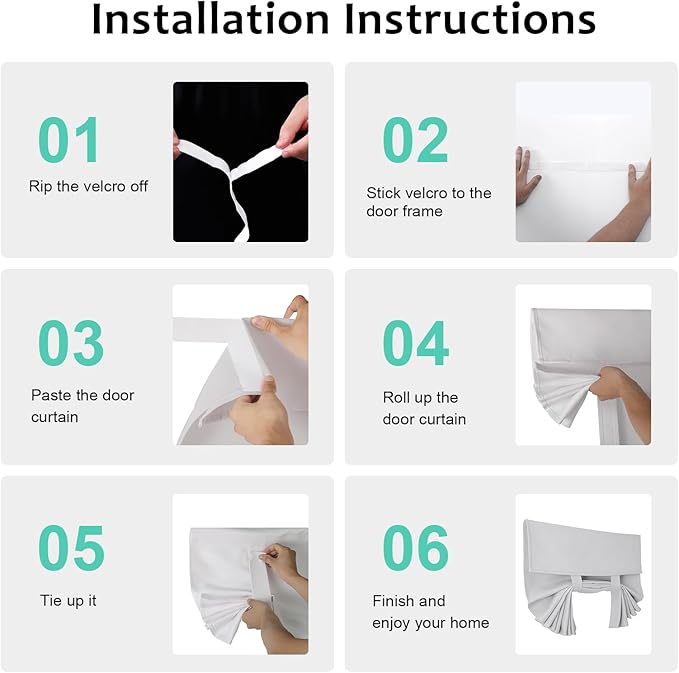 Installation Instructions

01
Rip the velcro off

02
Stick velcro to the door frame

03
Paste the door curtain

04
Roll up the door curtain

05
Tie up it

06
Finish and enjoy your home