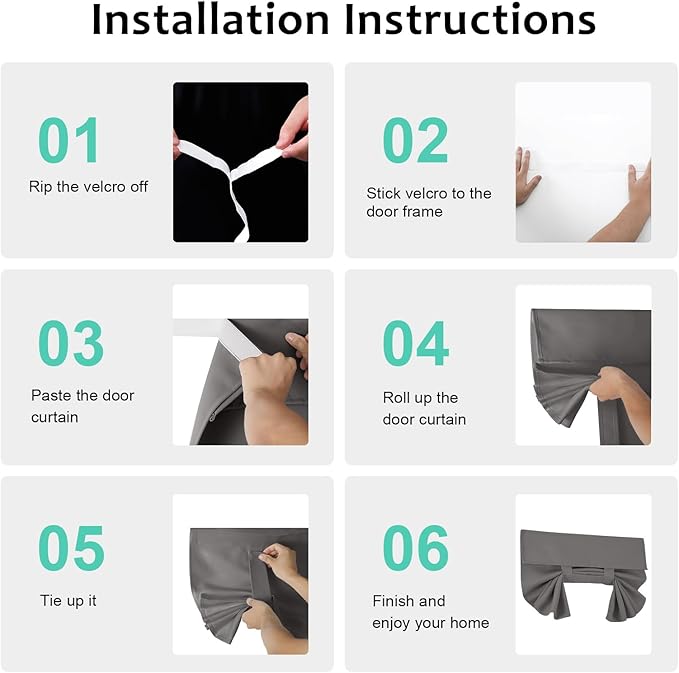 Installation Instructions

01
Rip the velcro off

02
Stick velcro to the door frame

03
Paste the door curtain

04
Roll up the door curtain

05
Tie up it

06
Finish and enjoy your home