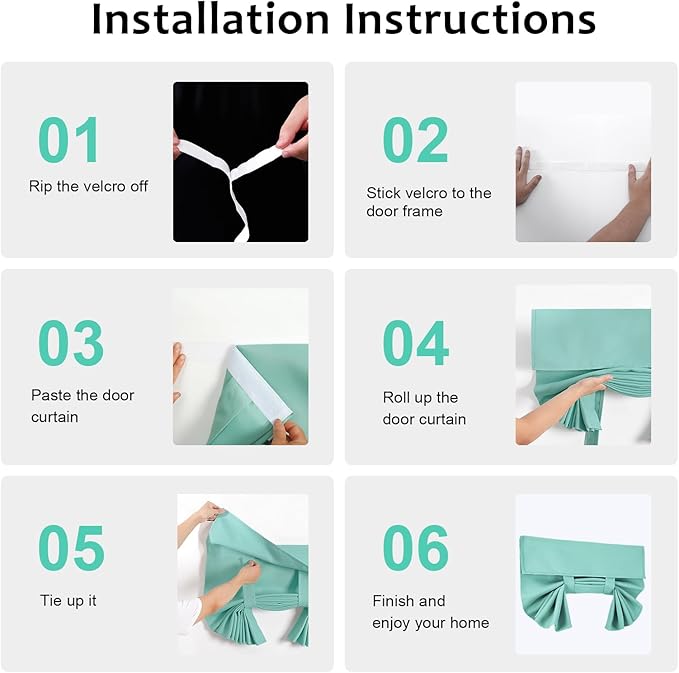 Installation Instructions

01
Rip the velcro off

02
Stick velcro to the door frame

03
Paste the door curtain

04
Roll up the door curtain

05
Tie up it

06
Finish and enjoy your home