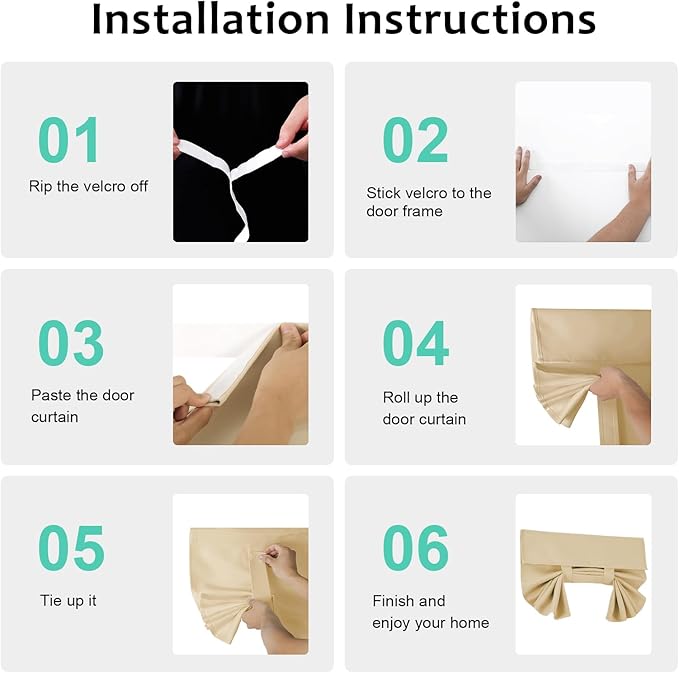 Installation Instructions

01
Rip the velcro off

02
Stick velcro to the door frame

03
Paste the door curtain

04
Roll up the door curtain

05
Tie up it

06
Finish and enjoy your home