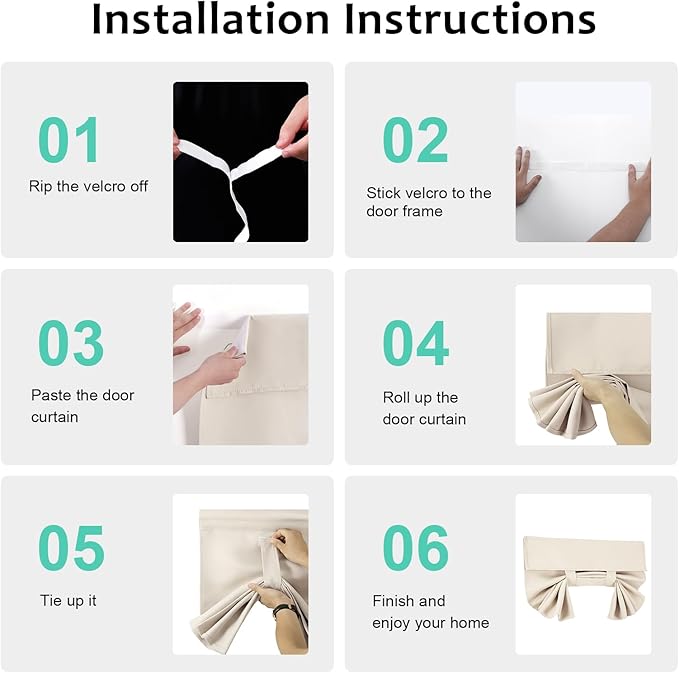 Installation Instructions

01
Rip the velcro off

02
Stick velcro to the door frame

03
Paste the door curtain

04
Roll up the door curtain

05
Tie up it

06
Finish and enjoy your home