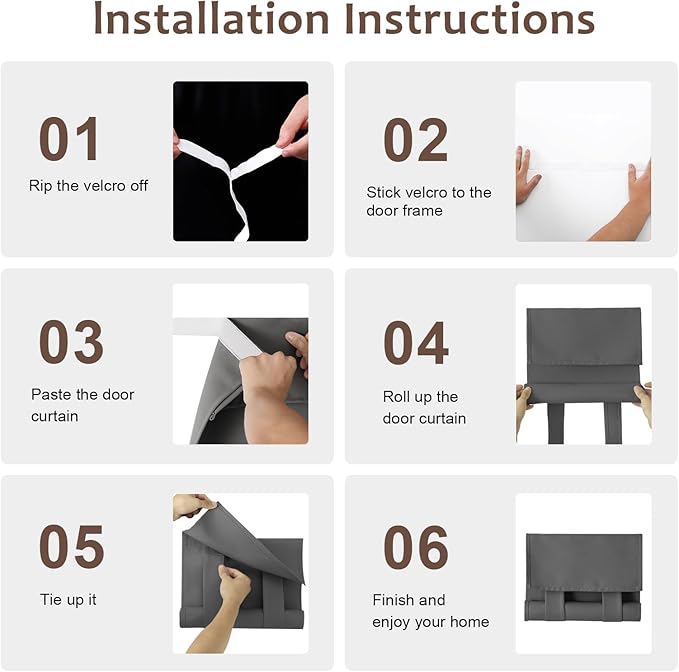 Installation Instructions

01
Rip the velcro off

02
Stick velcro to the door frame

03
Paste the door curtain

04
Roll up the door curtain

05
Tie up it

06
Finish and enjoy your home