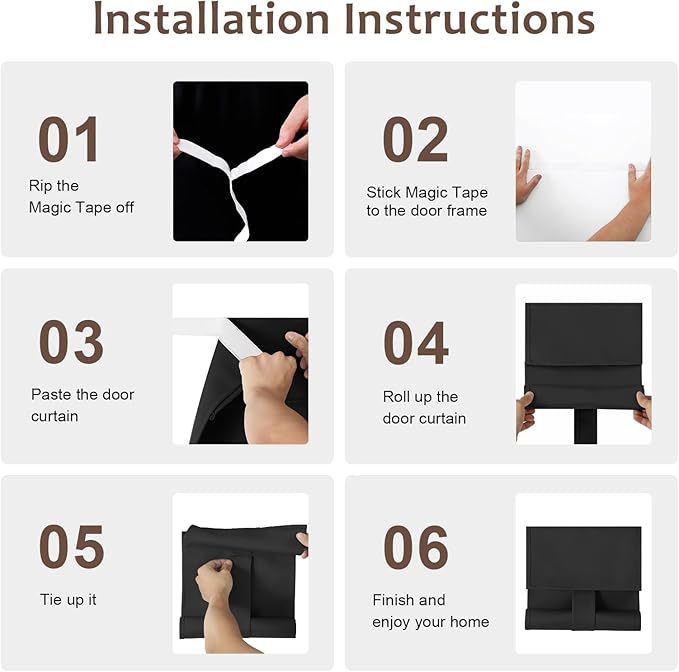 Installation Instructions

01
Rip the Magic Tape off

02
Stick Magic Tape to the door frame

03
Paste the door curtain

04
Roll up the door curtain

05
Tie up it

06
Finish and enjoy your home