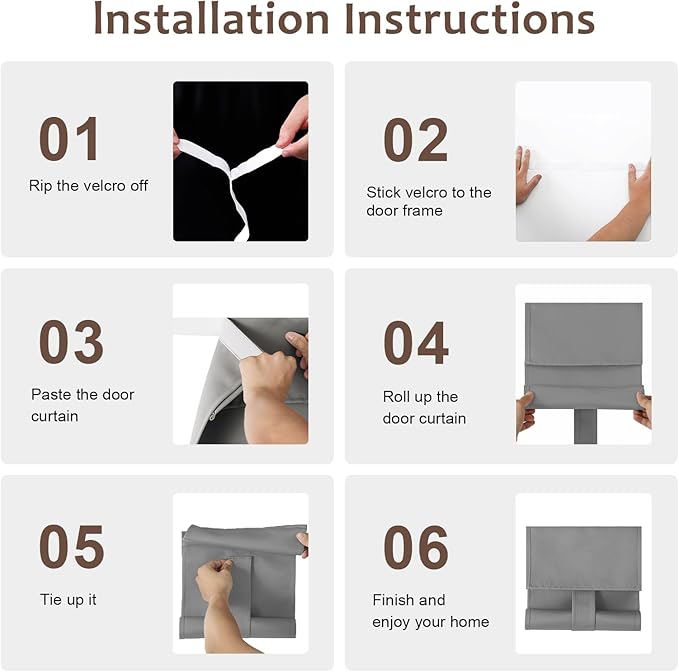 Installation Instructions

01
Rip the velcro off

02
Stick velcro to the door frame

03
Paste the door curtain

04
Roll up the door curtain

05
Tie up it

06
Finish and enjoy your home