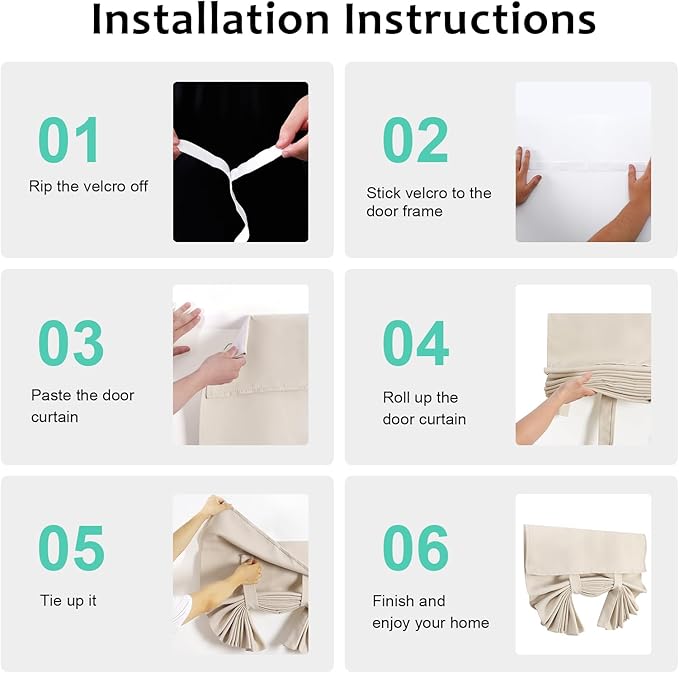 Installation Instructions

01
Rip the velcro off

02
Stick velcro to the door frame

03
Paste the door curtain

04
Roll up the door curtain

05
Tie up it

06
Finish and enjoy your home