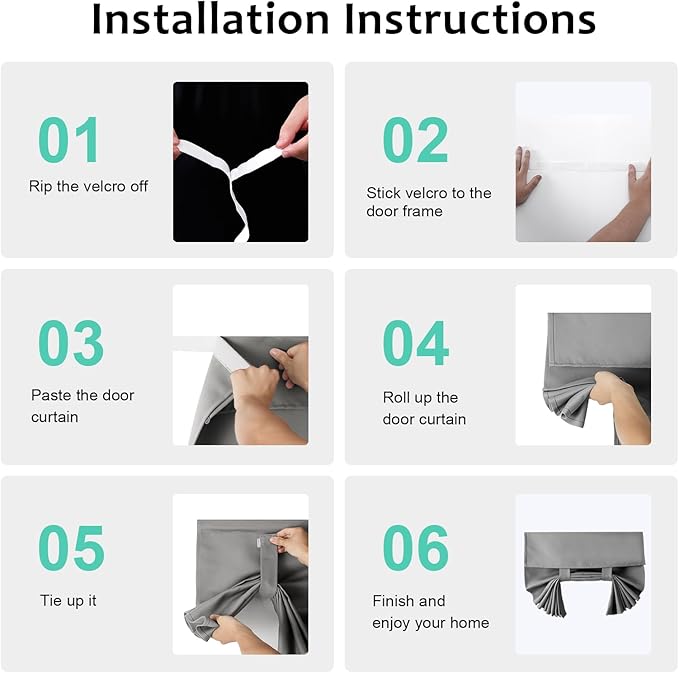 Installation Instructions

01
Rip the velcro off

02
Stick velcro to the door frame

03
Paste the door curtain

04
Roll up the door curtain

05
Tie up it

06
Finish and enjoy your home