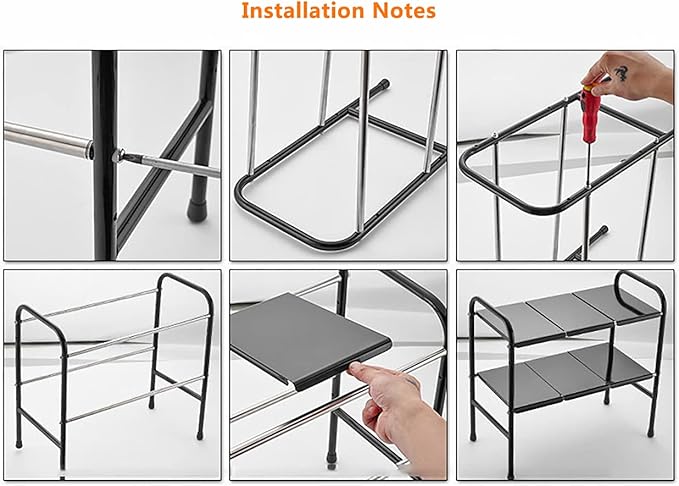 Installation Notes