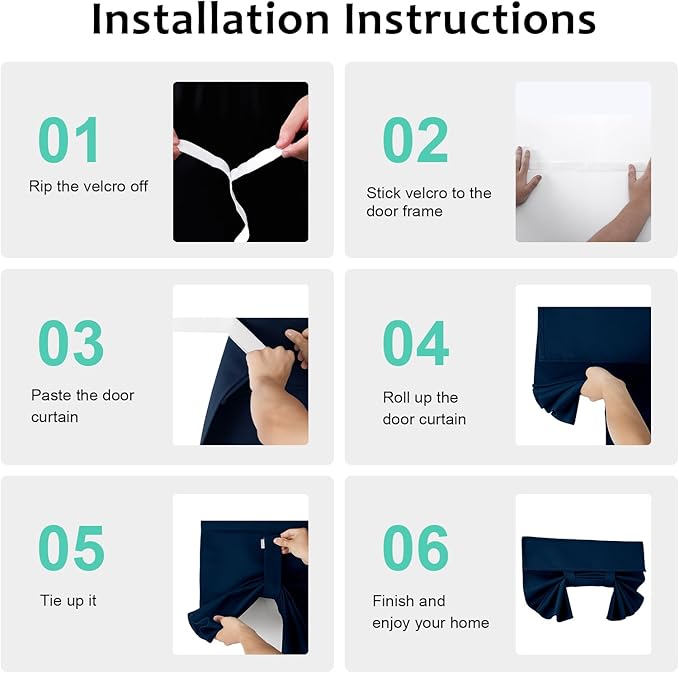 Installation Instructions

01
Rip the velcro off

02
Stick velcro to the door frame

03
Paste the door curtain

04
Roll up the door curtain

05
Tie up it

06
Finish and enjoy your home