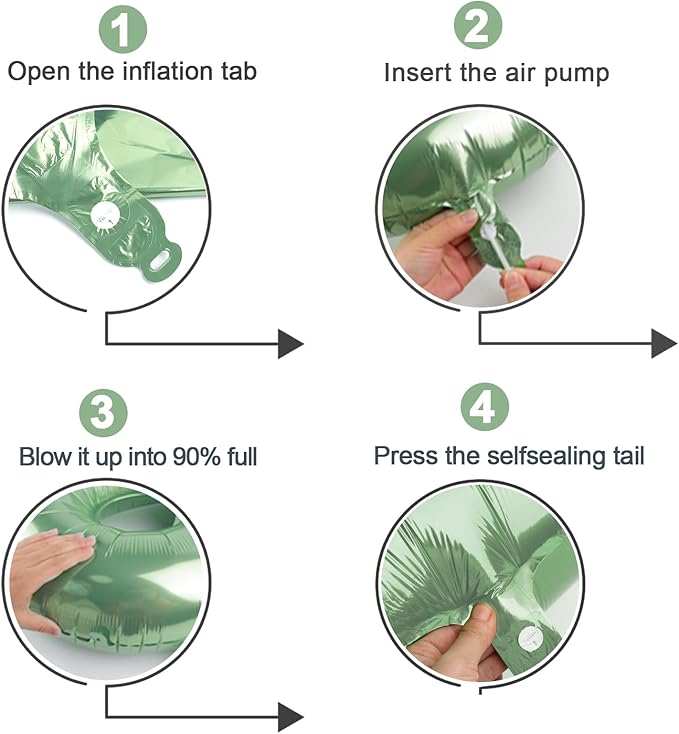 1
Open the inflation tab

2
Insert the air pump

3
Blow it up into 90% full

4
Press the selfsealing tail