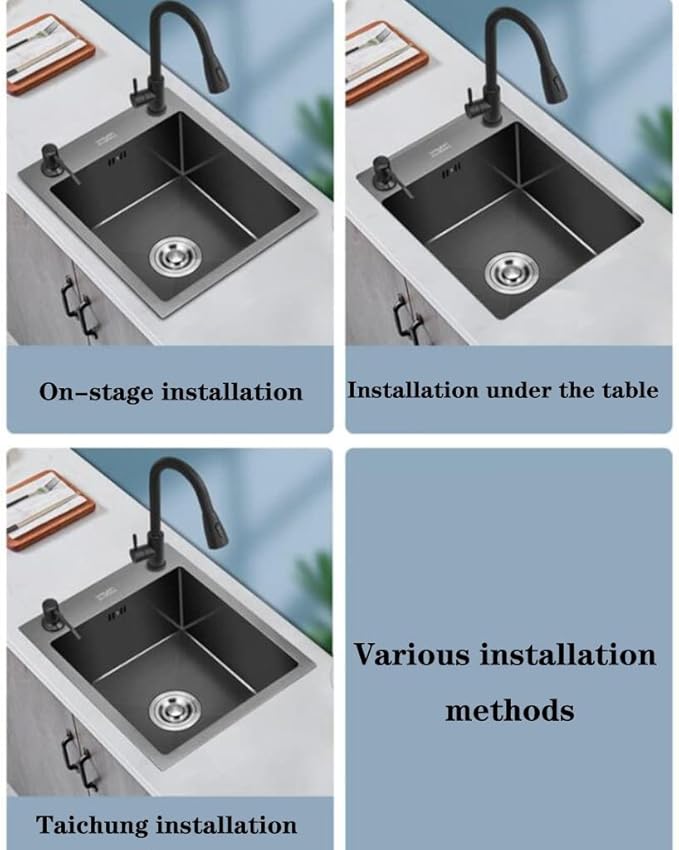 On-stage installation

Installation under the table

Taichung installation

Various installation methods