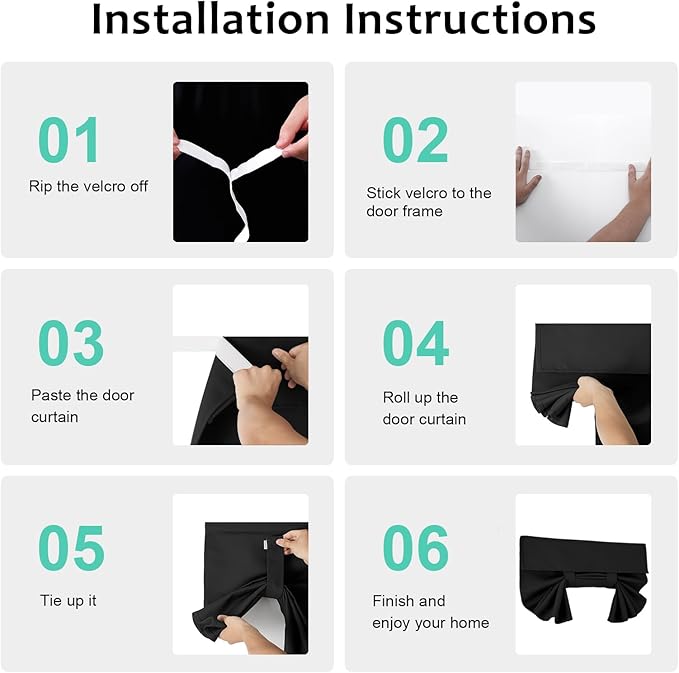 Installation Instructions

01
Rip the velcro off

02
Stick velcro to the door frame

03
Paste the door curtain

04
Roll up the door curtain

05
Tie up it

06
Finish and enjoy your home