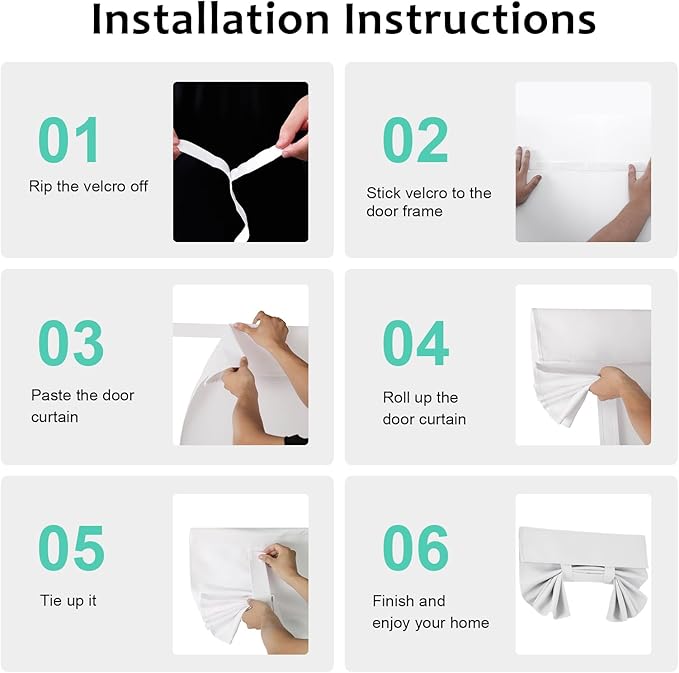 Installation Instructions

01
Rip the velcro off

02
Stick velcro to the door frame

03
Paste the door curtain

04
Roll up the door curtain

05
Tie up it

06
Finish and enjoy your home