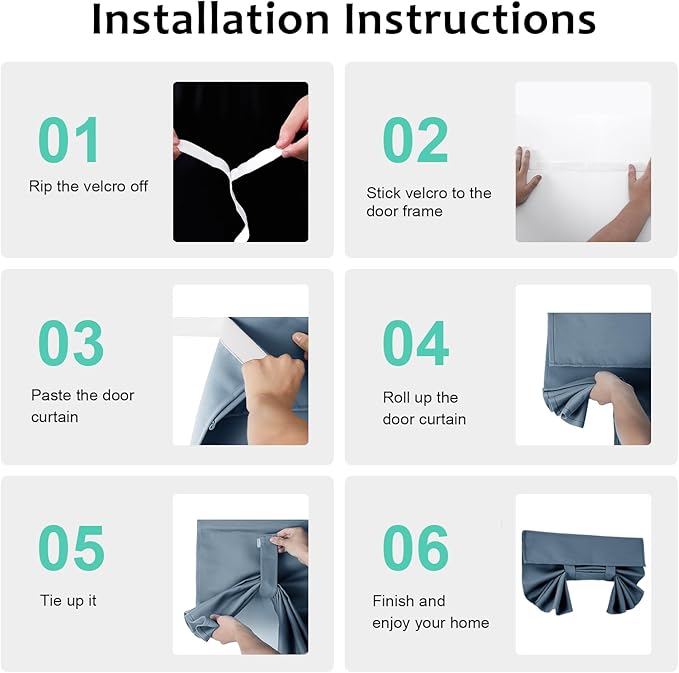 Installation Instructions

01
Rip the velcro off

02
Stick velcro to the door frame

03
Paste the door curtain

04
Roll up the door curtain

05
Tie up it

06
Finish and enjoy your home