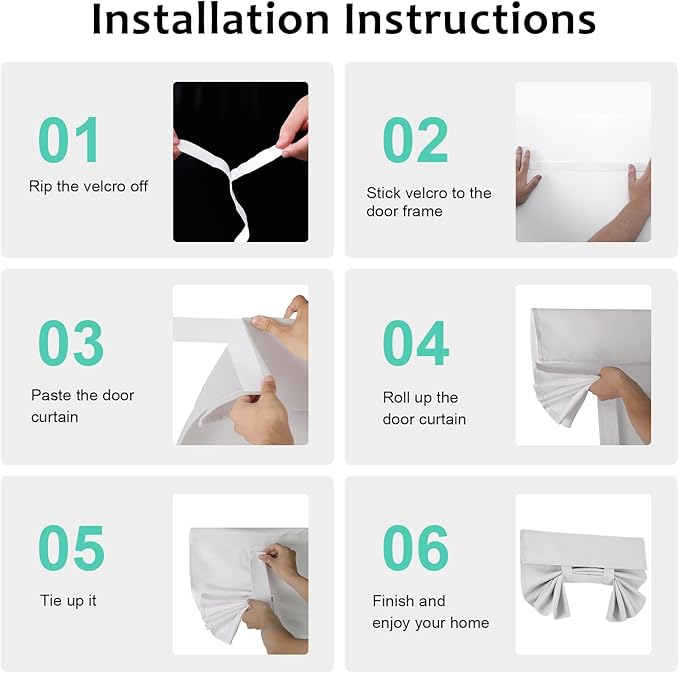 Installation Instructions

01
Rip the velcro off

02
Stick velcro to the door frame

03
Paste the door curtain

04
Roll up the door curtain

05
Tie up it

06
Finish and enjoy your home