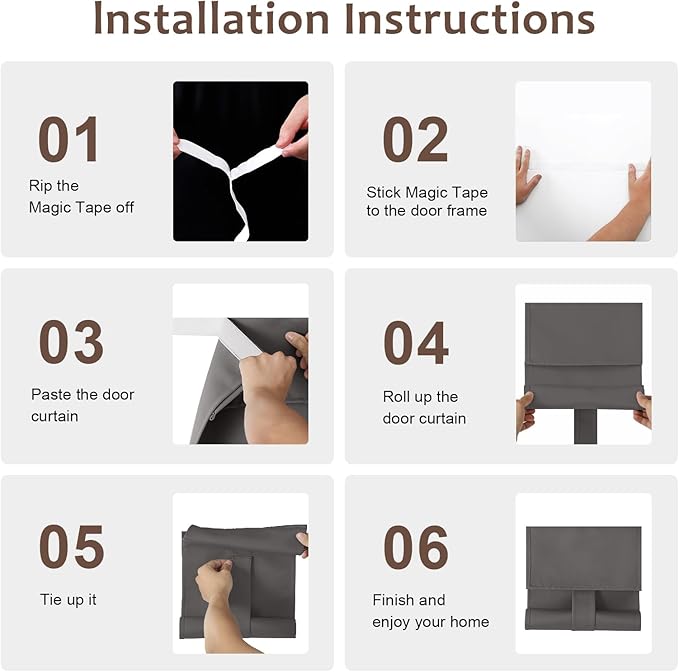 Installation Instructions

01
Rip the Magic Tape off

02
Stick Magic Tape to the door frame

03
Paste the door curtain

04
Roll up the door curtain

05
Tie up it

06
Finish and enjoy your home