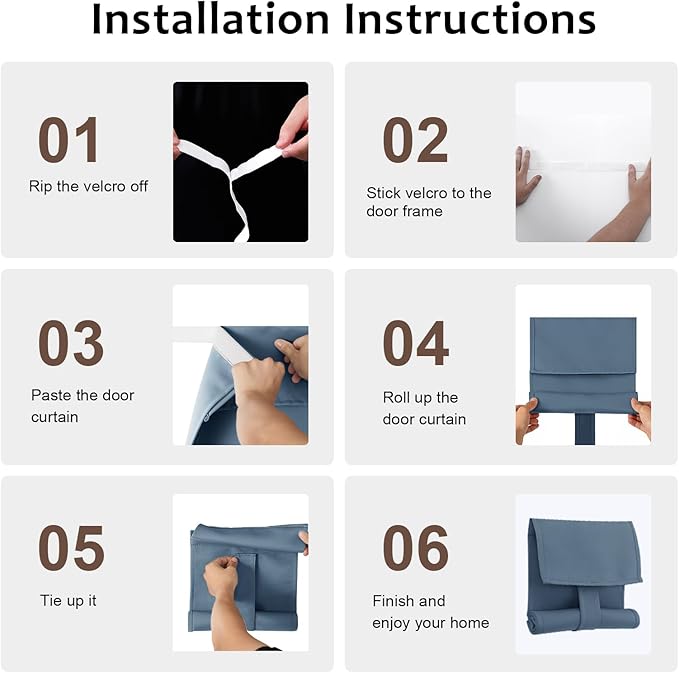 Installation Instructions

01
Rip the velcro off

02
Stick velcro to the door frame

03
Paste the door curtain

04
Roll up the door curtain

05
Tie up it

06
Finish and enjoy your home