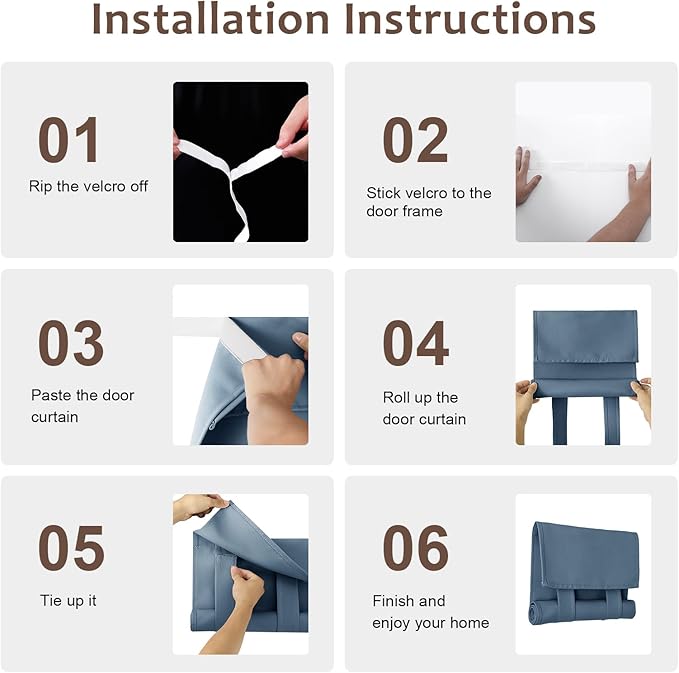 Installation Instructions

01
Rip the velcro off

02
Stick velcro to the door frame

03
Paste the door curtain

04
Roll up the door curtain

05
Tie up it

06
Finish and enjoy your home