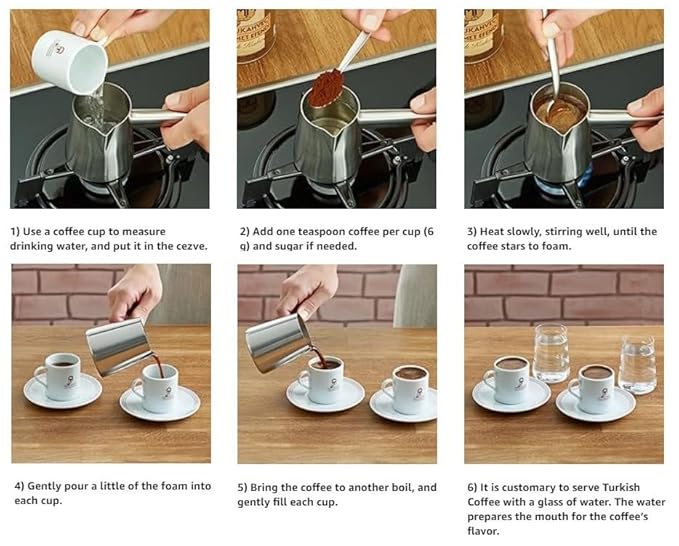 1) Use a coffee cup to measure drinking water, and put it in the cezve.

2) Add one teaspoon coffee per cup (6 g) and sugar if needed.

3) Heat slowly, stirring well, until the coffee stars to foam.

4) Gently pour a little of the foam into each cup.

5) Bring the coffee to another boil, and gently fill each cup.

6) It is customary to serve Turkish Coffee with a glass of water. The water prepares the mouth for the coffee's flavor.