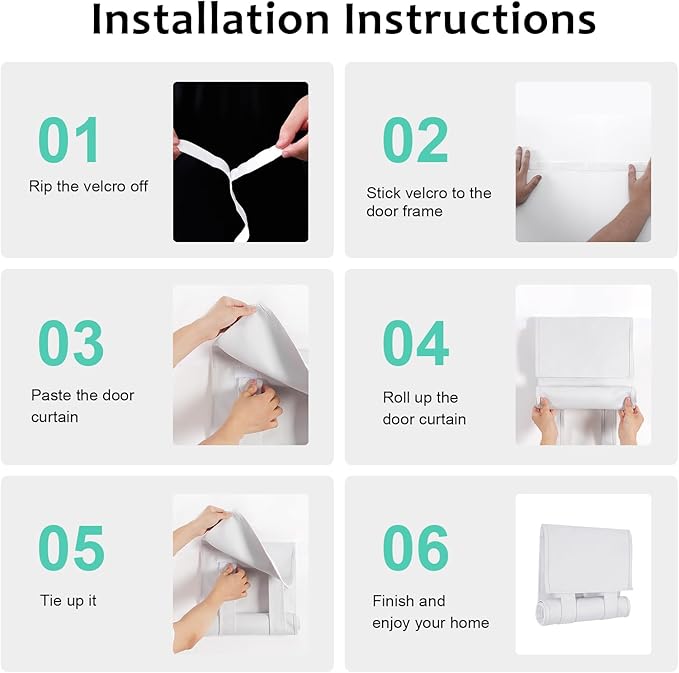 Installation Instructions

01
Rip the velcro off

02
Stick velcro to the door frame

03
Paste the door curtain

04
Roll up the door curtain

05
Tie up it

06
Finish and enjoy your home