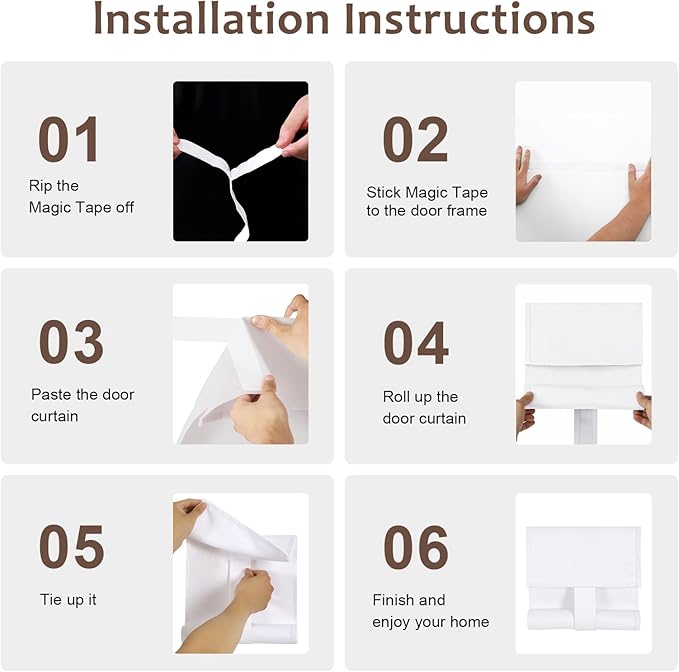 Installation Instructions

01
Rip the Magic Tape off

02
Stick Magic Tape to the door frame

03
Paste the door curtain

04
Roll up the door curtain

05
Tie up it

06
Finish and enjoy your home