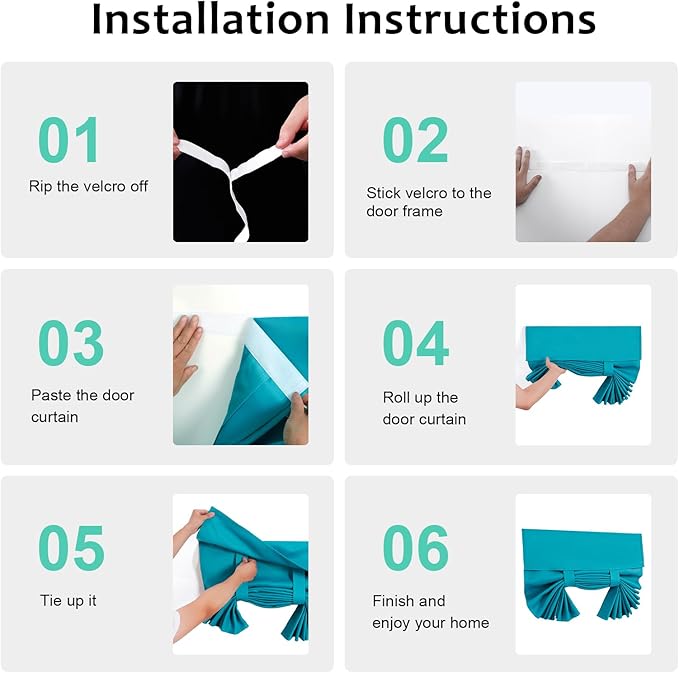 Installation Instructions

01
Rip the velcro off

02
Stick velcro to the door frame

03
Paste the door curtain

04
Roll up the door curtain

05
Tie up it

06
Finish and enjoy your home