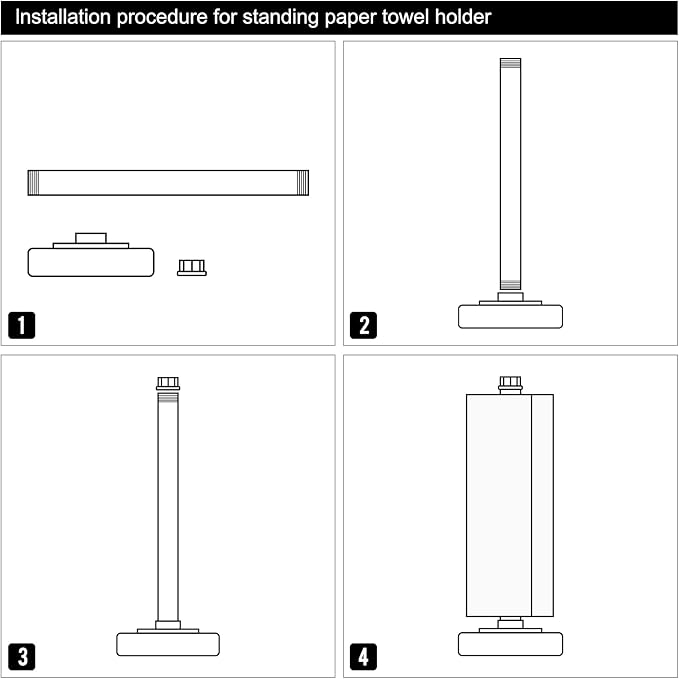 Installation procedure for standing paper towel holder

1

2

3

4